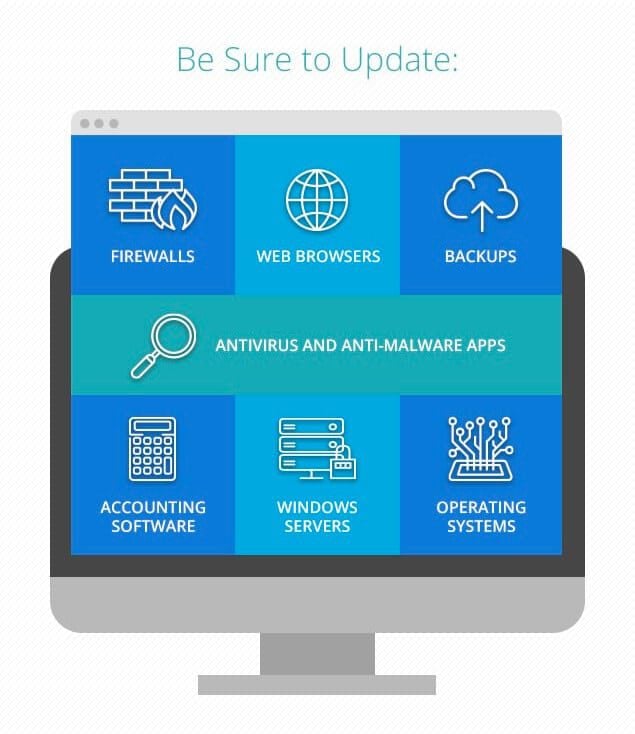 Be Sure to Update:

FIREWALLS

WEB BROWSERS

BACKUPS

ANTIVIRUS AND ANTI-MALWARE APPS

ACCOUNTING SOFTWARE

WINDOWS SERVERS

OPERATING SYSTEMS